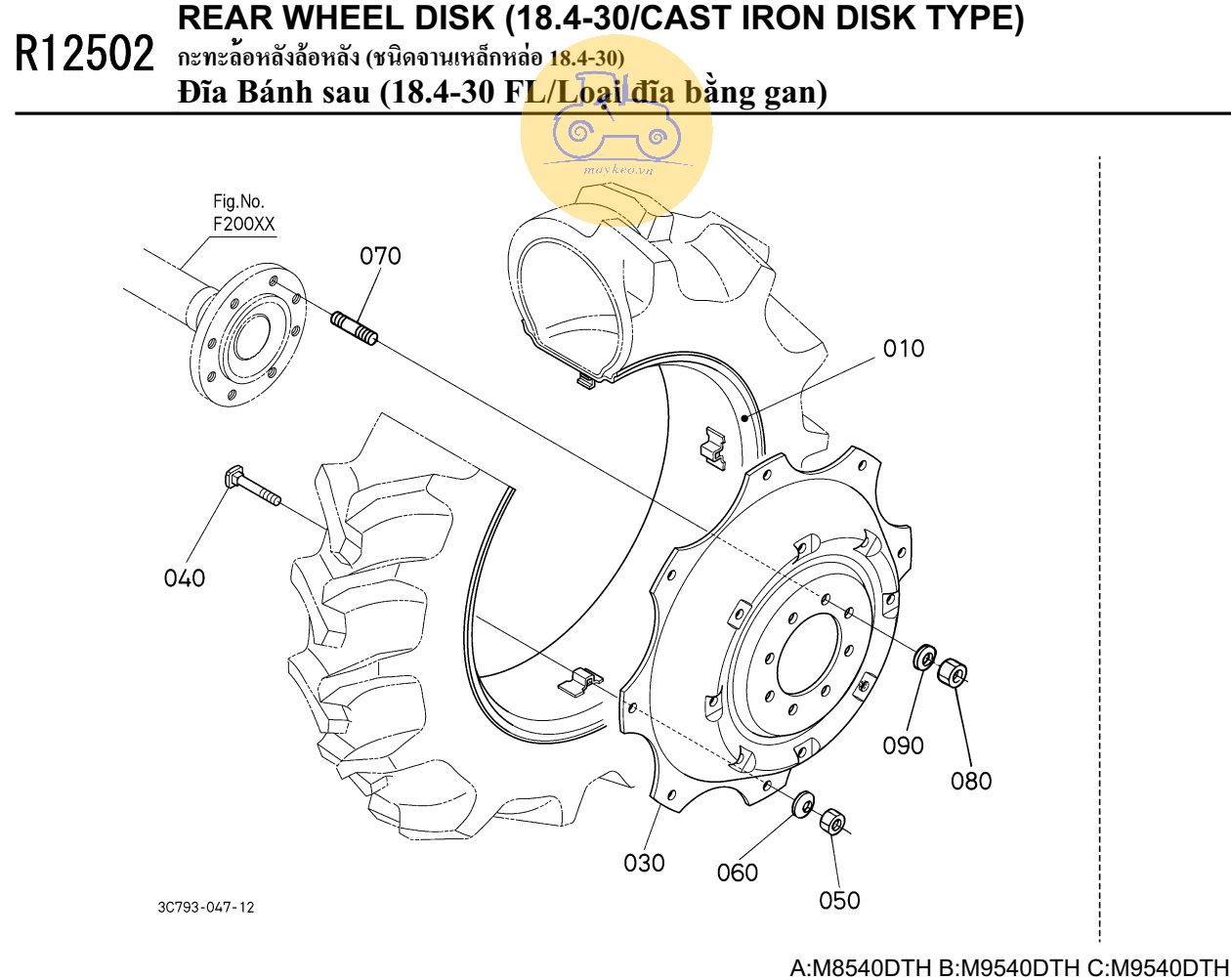 R12502 REAR WHEEL DISK (18.4-30/CAST IRON DISK TYPE)
กะทะล้อหลังล้อหลัง (ชนิดจานเหล็กหล่อ 18.4-30)
Đĩa Bánh sau (18.4-30 FL/Loại đĩa bằng gan)

maykeo.vn

Fig.No. F200XX

070

010

040

090

080

030

060

050

3C793-047-12

A:M8540DTH B:M9540DTH C:M9540DTH